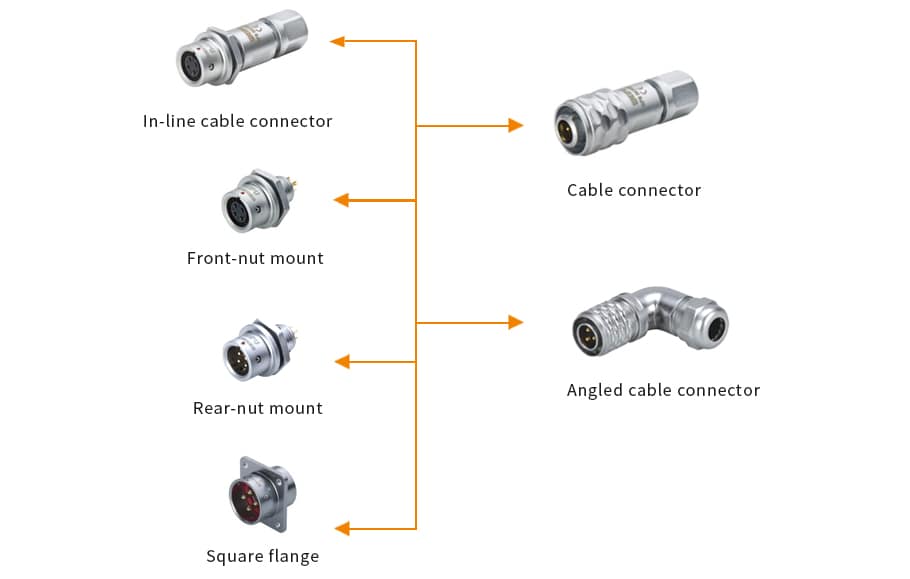 In-line cable connector

Front-nut mount

Rear-nut mount

Square flange

Cable connector

Angled cable connector