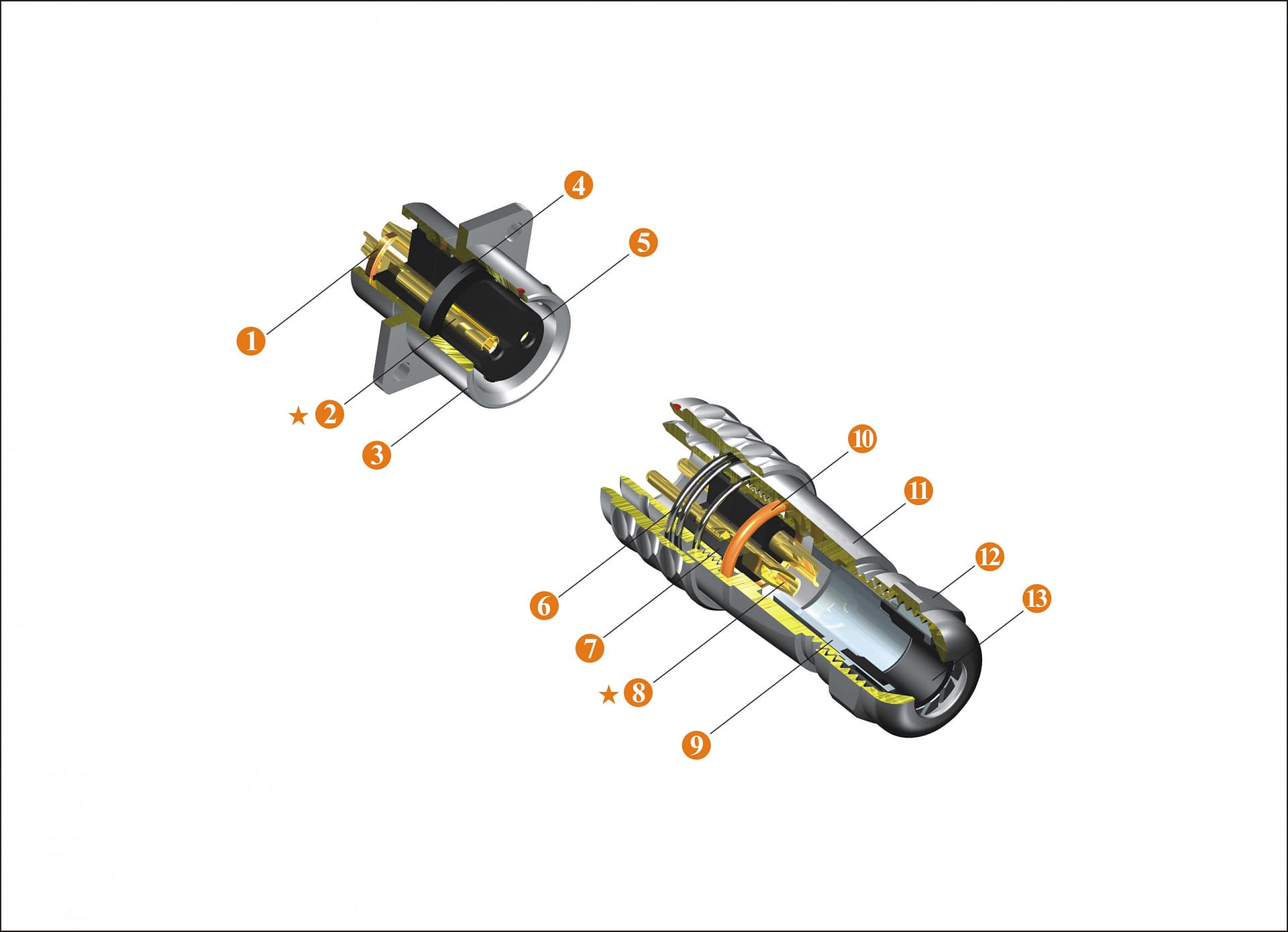 4
5
1
★ 2
3
10
11
12
13
6
7
★ 8
9