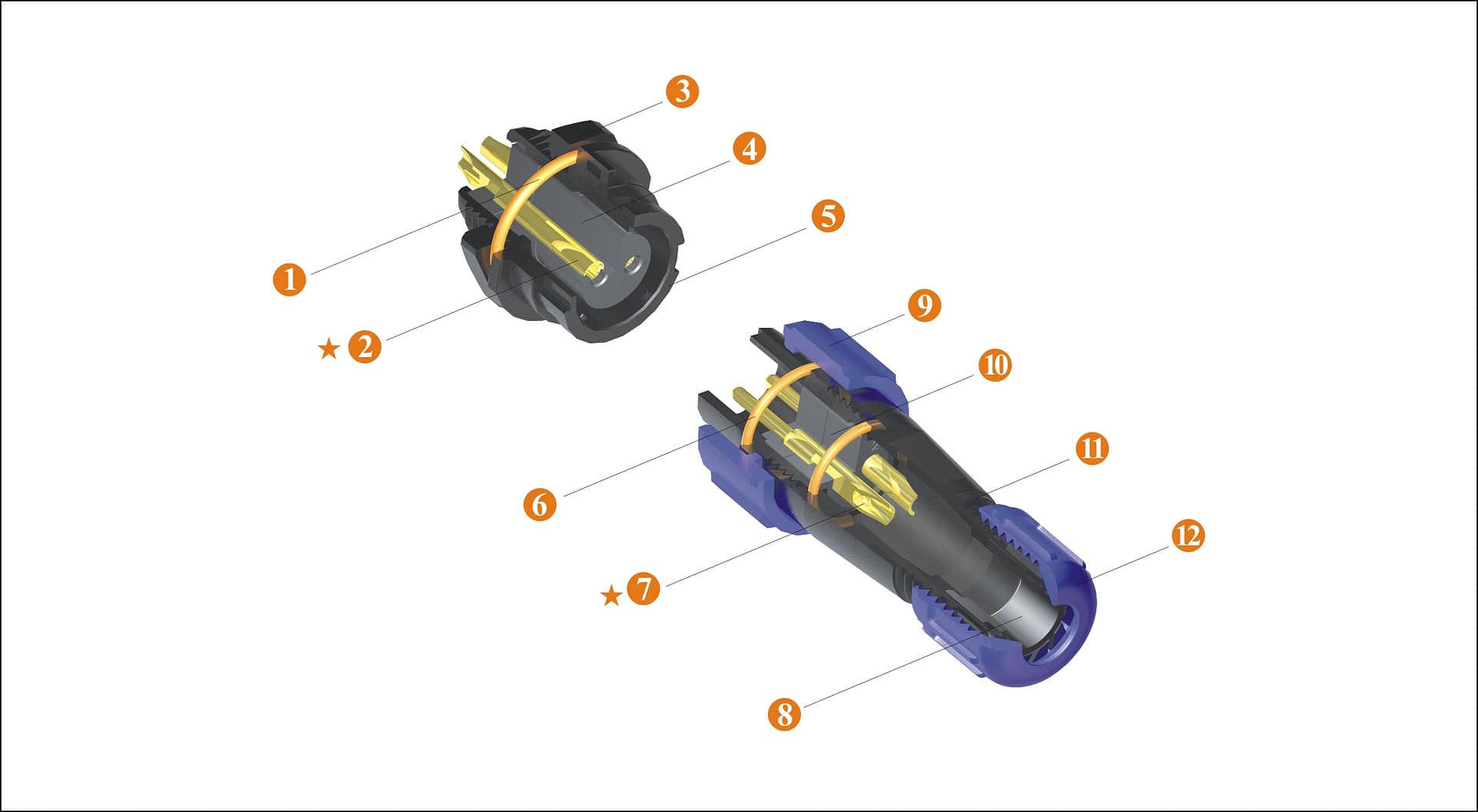 3
4
5
1
★ 2
9
10
11
6
12
★ 7
8